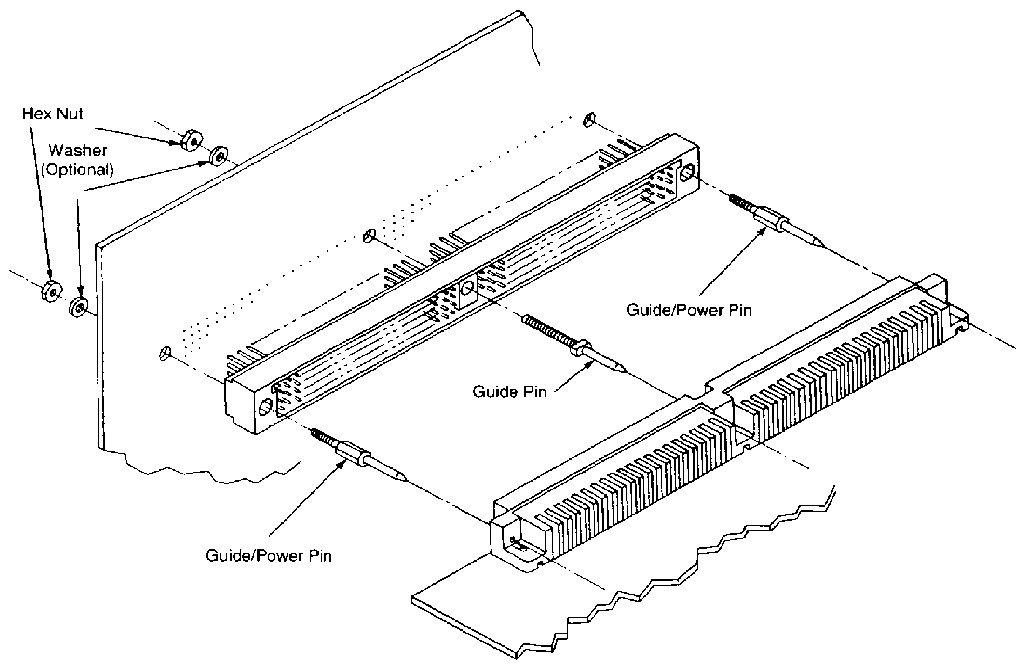 Hex Nut

Washer
(Optional)

Guide/Power Pin

Guide Pin

Guide/Power Pin